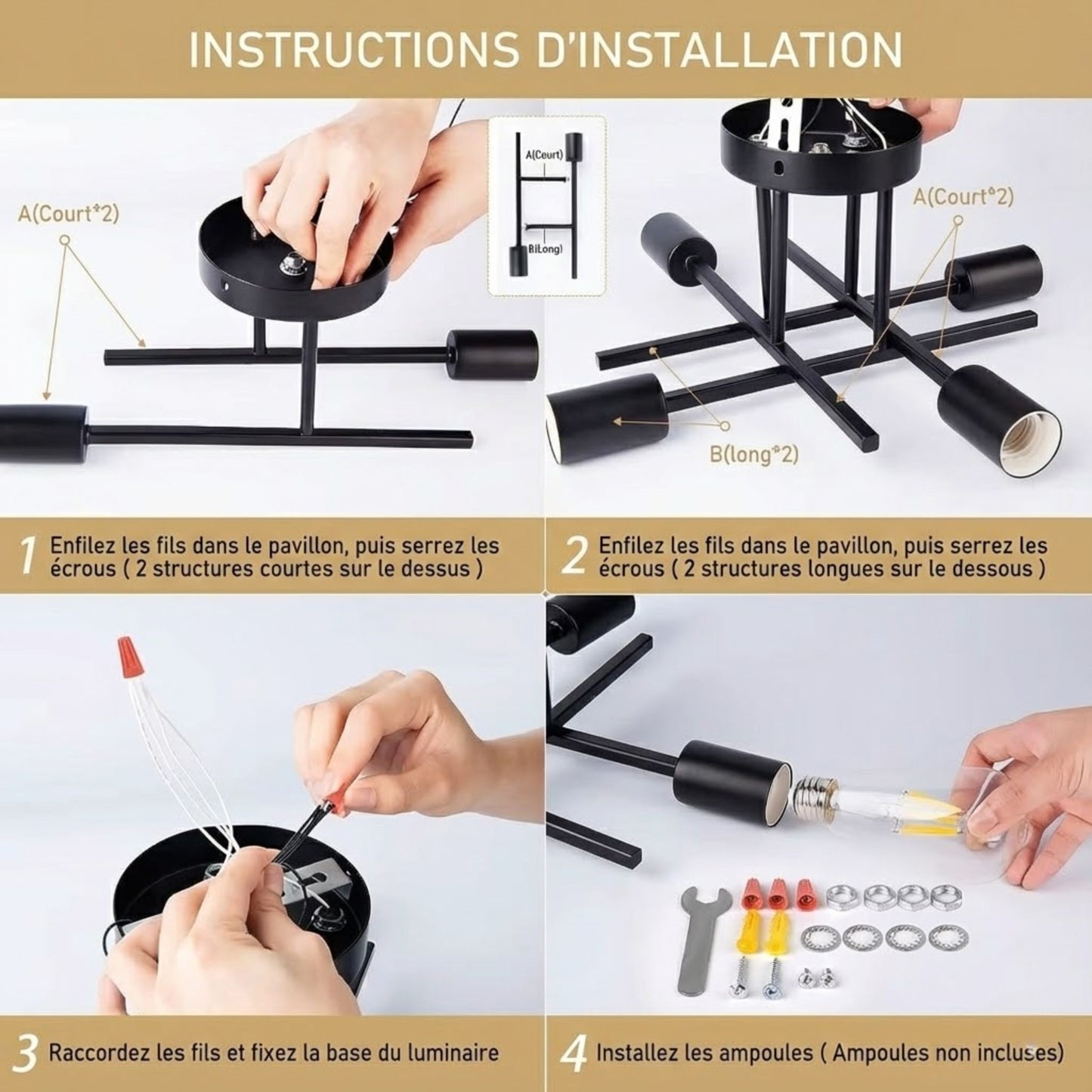 INSTRUCTIONS D'INSTALLATION

A(Court*2)

A(Ceurt)

B(Long)

A(Court*2)

B(long*2)

1 Enfilez les fils dans le pavillon, puis serrez les écrous ( 2 structures courtes sur le dessus )

2 Enfilez les fils dans le pavillon, puis serrez les écrous ( 2 structures longues sur le dessous )

3 Raccordez les fils et fixez la base du luminaire

4 Installez les ampoules ( Ampoules non incluses)